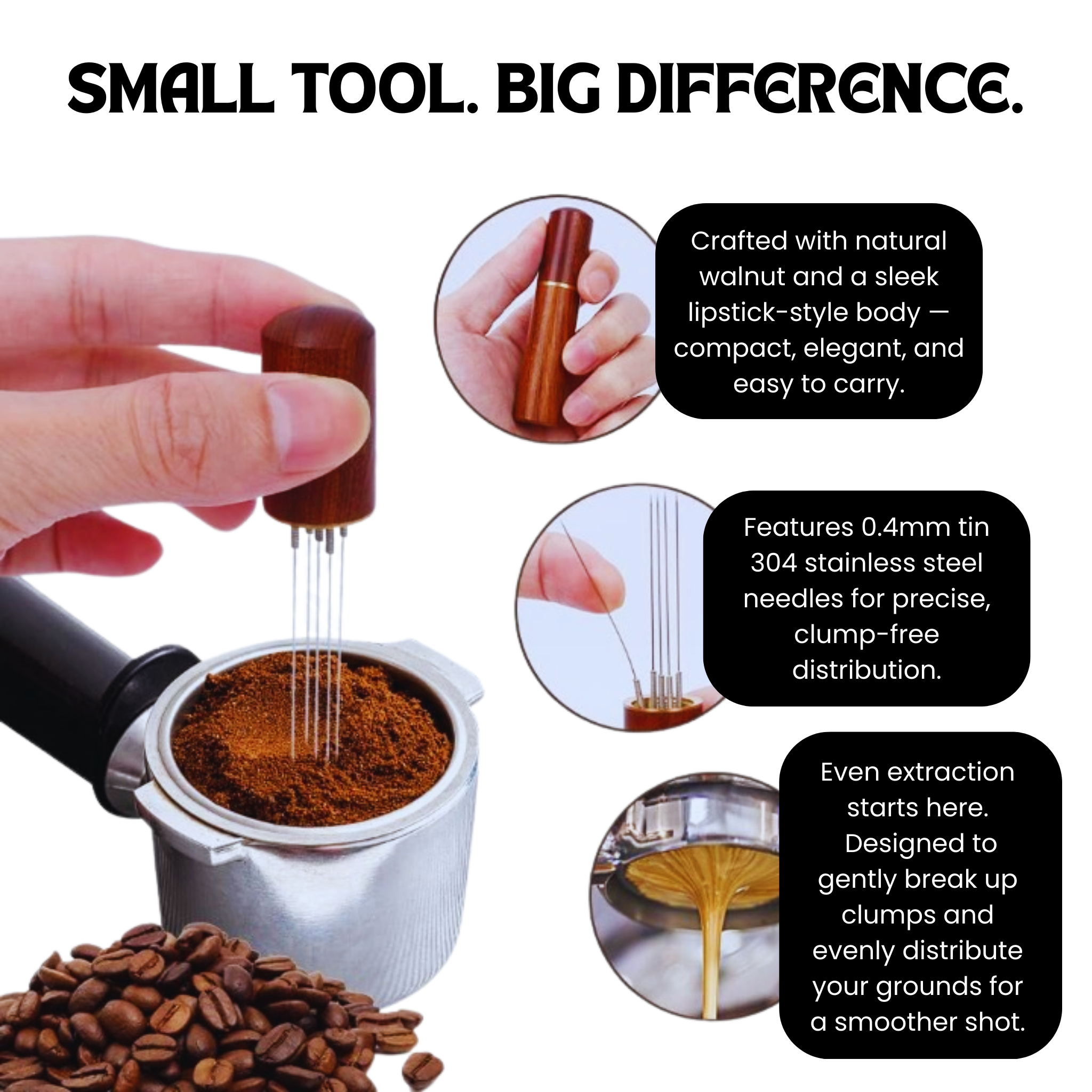 SMALL TOOL. BIG DIFFERENCE.

Crafted with natural walnut and a sleek lipstick-style body — compact, elegant, and easy to carry.

Features 0.4mm tin 304 stainless steel needles for precise, clump-free distribution.

Even extraction starts here. Designed to gently break up clumps and evenly distribute your grounds for a smoother shot.