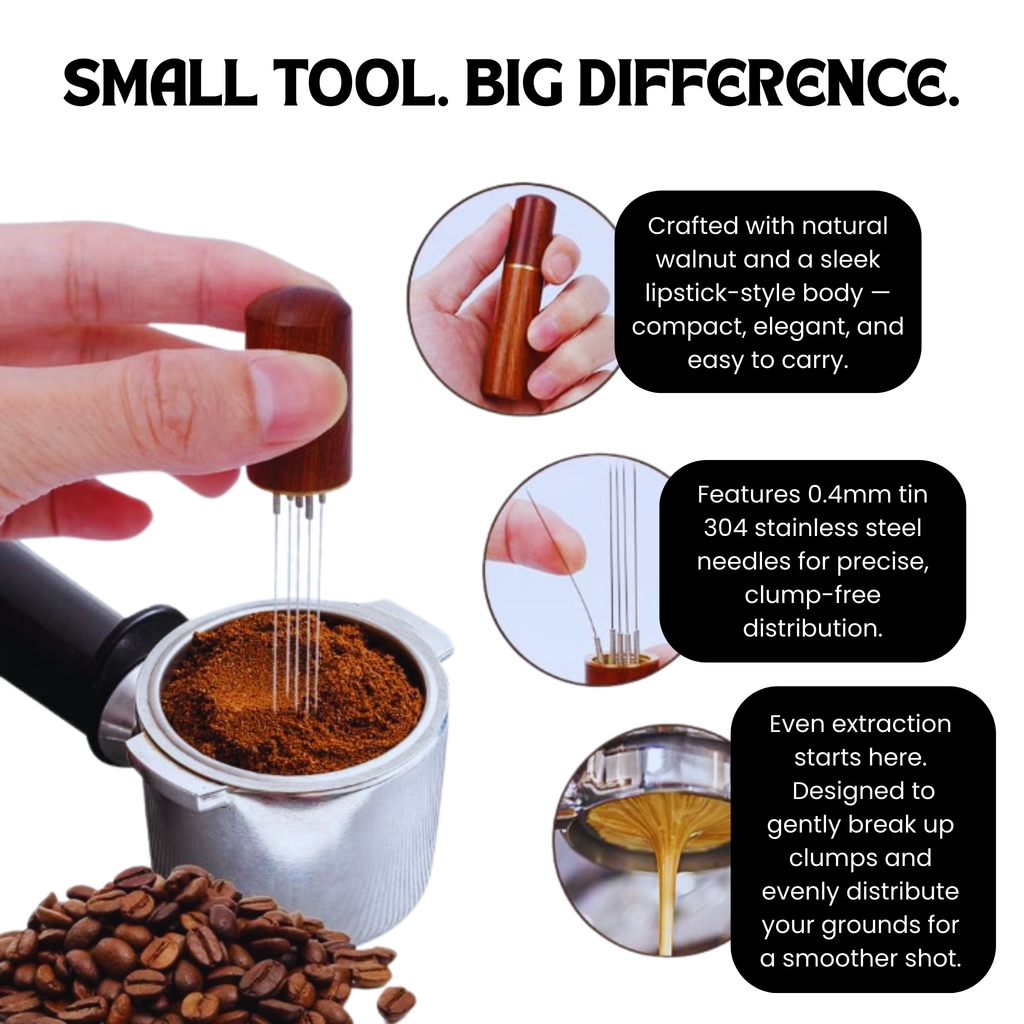 SMALL TOOL. BIG DIFFERENCE.

Crafted with natural walnut and a sleek lipstick-style body — compact, elegant, and easy to carry.

Features 0.4mm tin 304 stainless steel needles for precise, clump-free distribution.

Even extraction starts here. Designed to gently break up clumps and evenly distribute your grounds for a smoother shot.